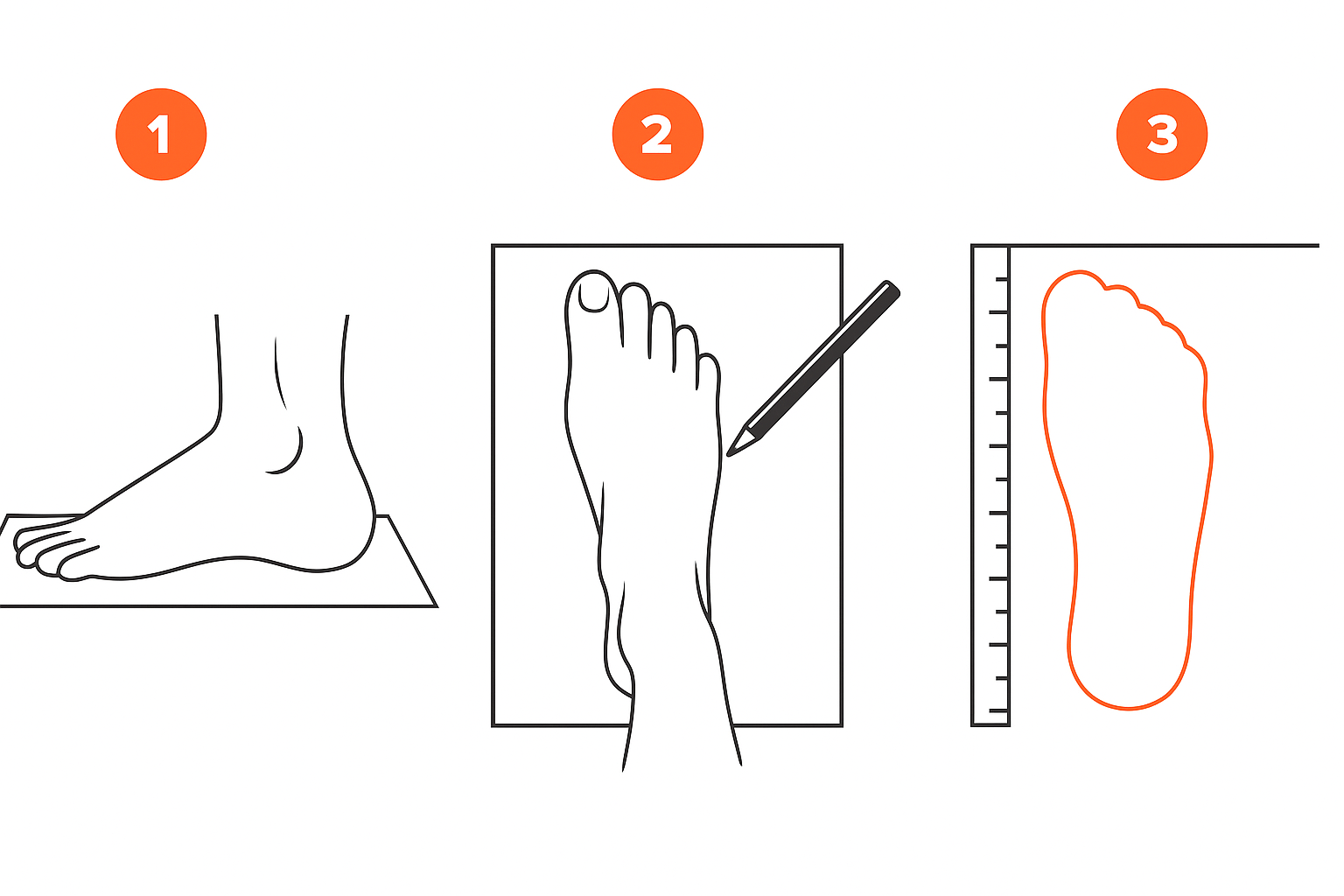 1

2

3